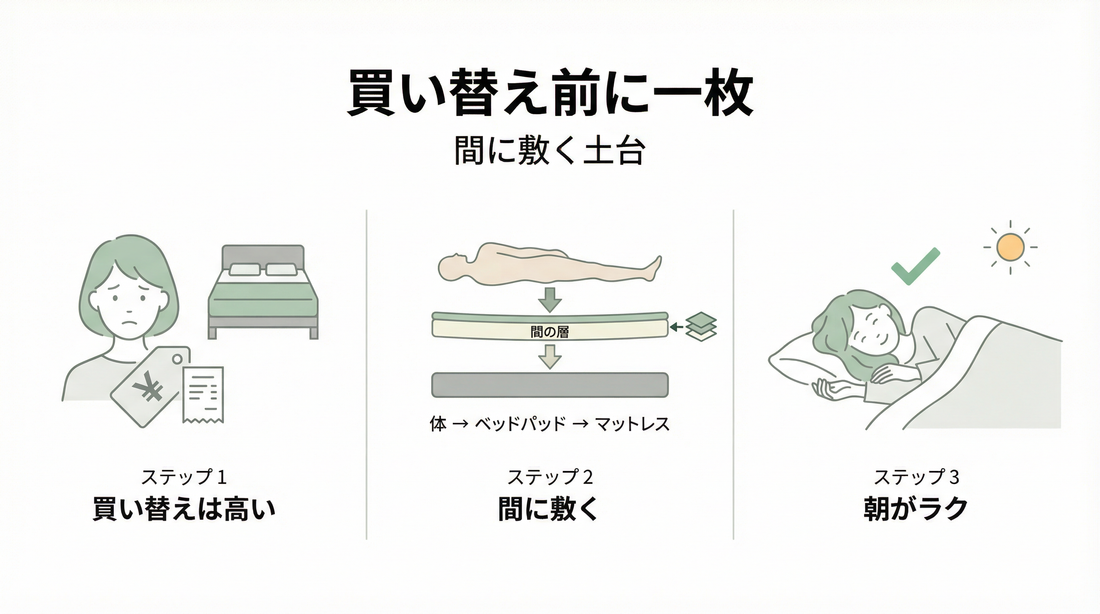 買い替え前に一枚

間に敷く土台

¥

ステップ 1
買い替えは高い

間の層

体 → ベッドパッド → マットレス

ステップ 2
間に敷く

ステップ 3
朝がラク